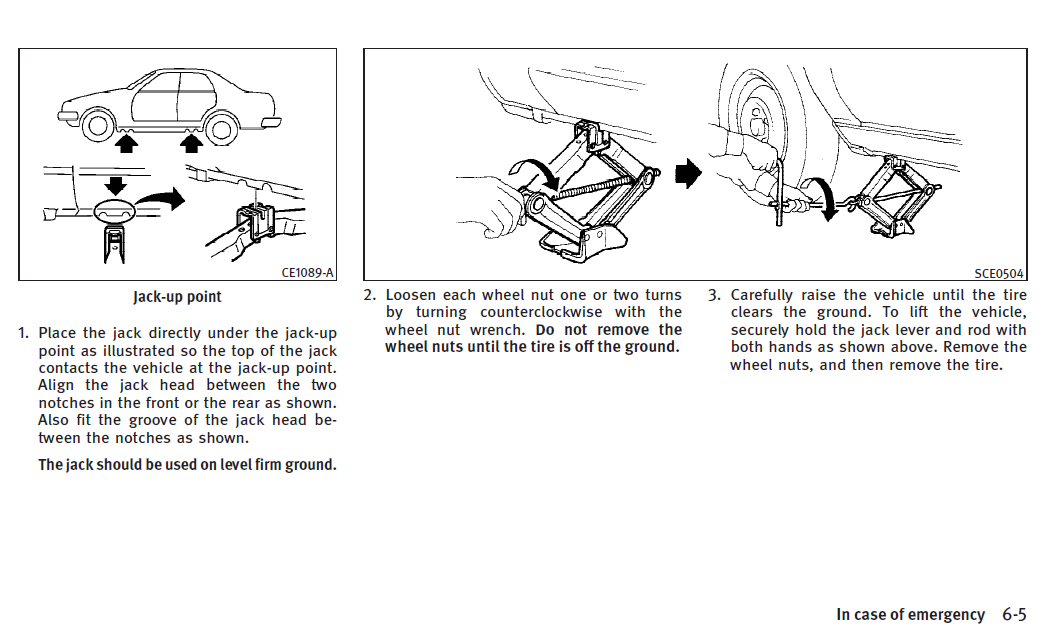 CE1089-A

Jack-up point

1. Place the jack directly under the jack-up point as illustrated so the top of the jack contacts the vehicle at the jack-up point. Align the jack head between the two notches in the front or the rear as shown. Also fit the groove of the jack head between the notches as shown.

The jack should be used on level firm ground.

SCE0504

2. Loosen each wheel nut one or two turns by turning counterclockwise with the wheel nut wrench. Do not remove the wheel nuts until the tire is off the ground.

3. Carefully raise the vehicle until the tire clears the ground. To lift the vehicle, securely hold the jack lever and rod with both hands as shown above. Remove the wheel nuts, and then remove the tire.

In case of emergency 6-5